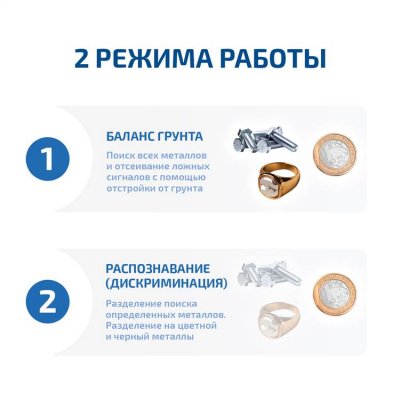 2 РЕЖИМА РАБОТЫ

1

БАЛАНС ГРУНТА

Поиск всех металлов и отсеивание ложных сигналов с помощью отстройки от грунта

2

РАСПОЗНАВАНИЕ (ДИСКРИМИНАЦИЯ)

Разделение поиска определенных металлов. Разделение на цветной и черный металлы